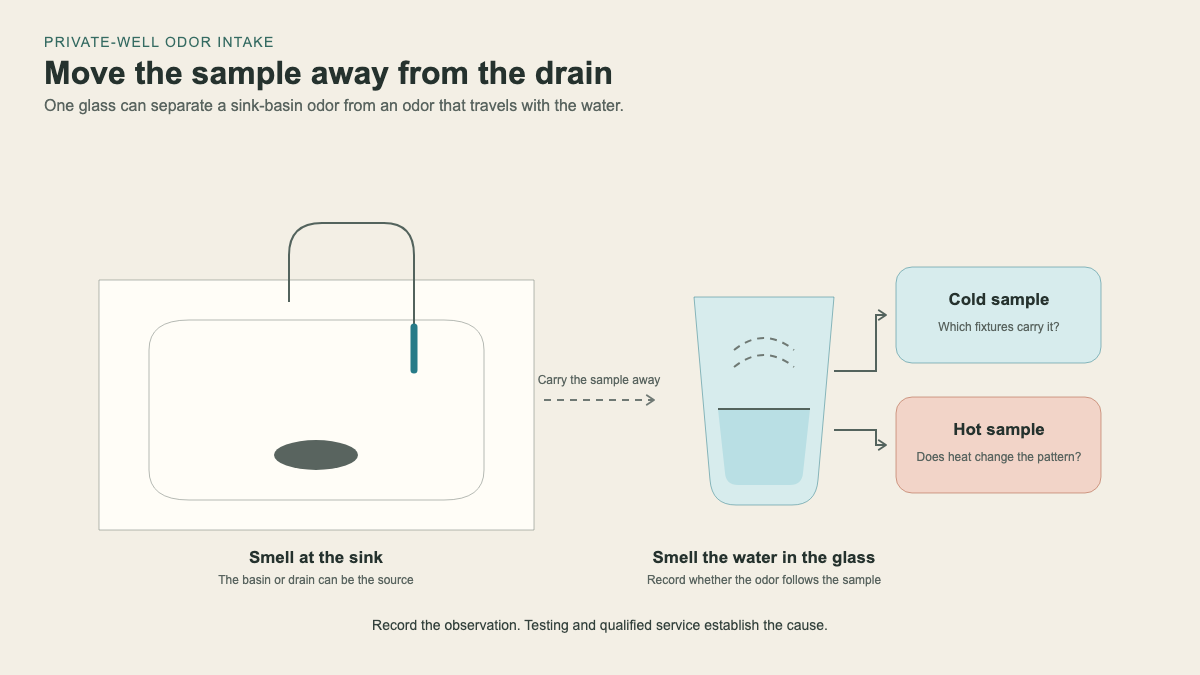 PRIVATE-WELL ODOR INTAKE

Move the sample away from the drain

One glass can separate a sink-basin odor from an odor that travels with the water.

Carry the sample away

Cold sample

Which fixtures carry it?

Hot sample

Does heat change the pattern?

Smell at the sink

The basin or drain can be the source

Smell the water in the glass

Record whether the odor follows the sample

Record the observation. Testing and qualified service establish the cause.